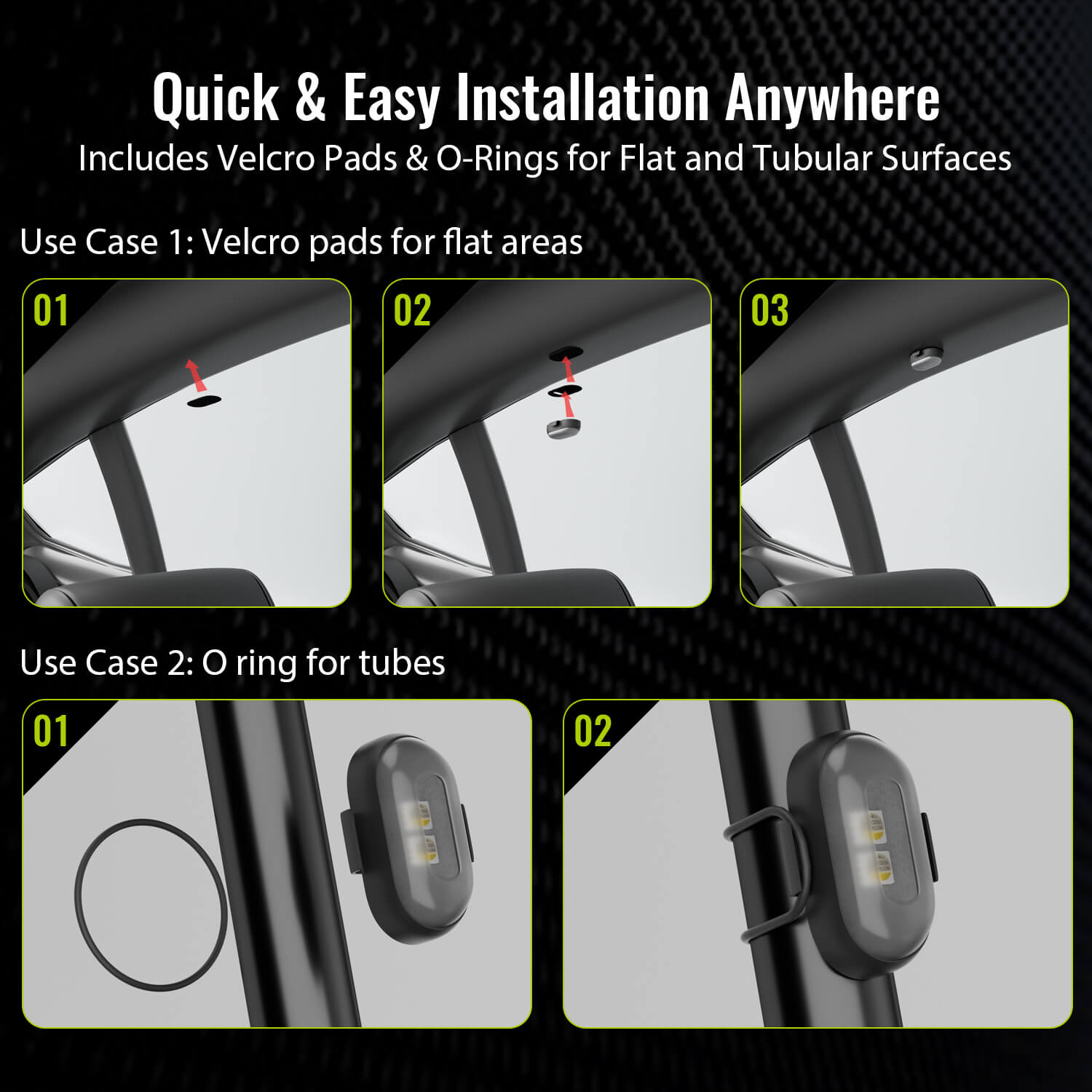 Quick & Easy Installation Anywhere
Includes Velcro Pads & O-Rings for Flat and Tubular Surfaces

Use Case 1: Velcro pads for flat areas

01

02

03

Use Case 2: O ring for tubes

01

02